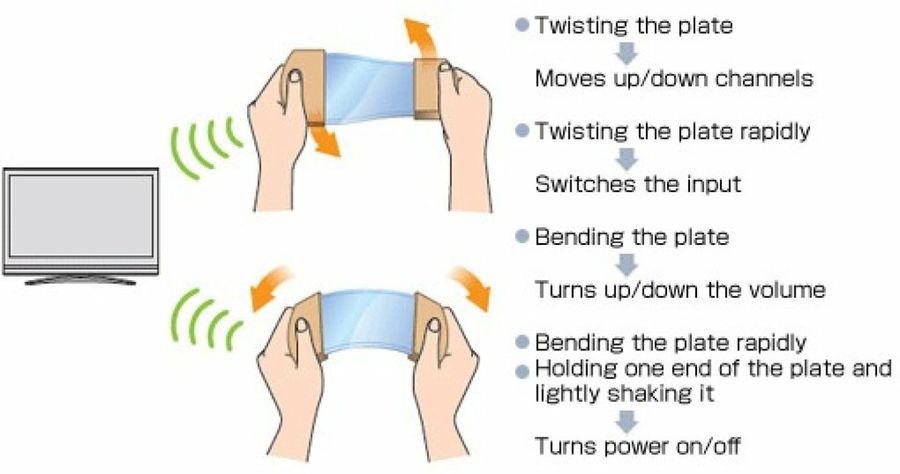 Twisting the plate

Moves up/down channels

Twisting the plate rapidly

Switches the input

Bending the plate

Turns up/down the volume

Bending the plate rapidly

Holding one end of the plate and lightly shaking it

Turns power on/off