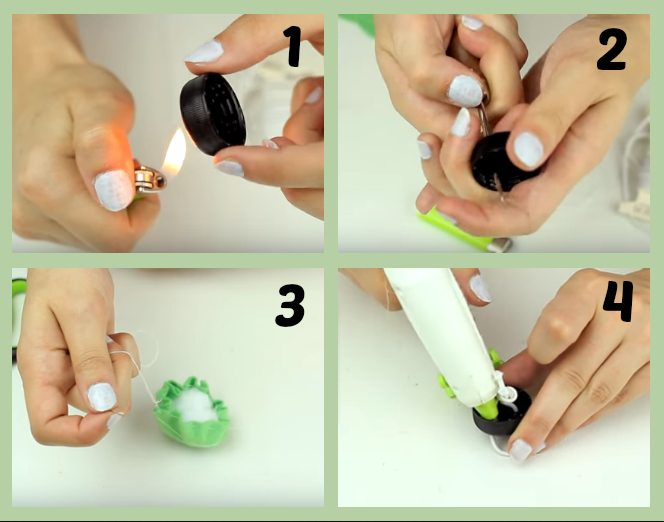 1

2

3

4