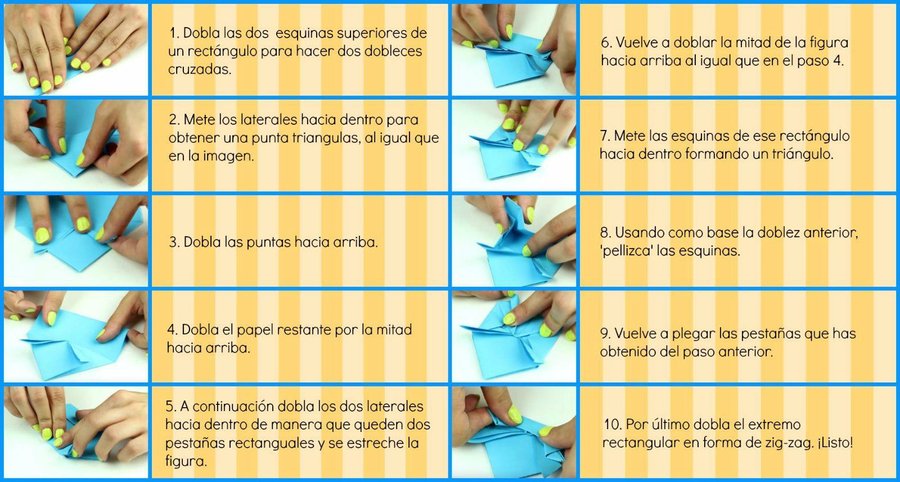 1. Dobla las dos esquinas superiores de un rectángulo para hacer dos dobleces cruzadas.

2. Mete los laterales hacia dentro para obtener una punta triangulas, al igual que en la imagen.

3. Dobla las puntas hacia arriba.

4. Dobla el papel restante por la mitad hacia arriba.

5. A continuación dobla los dos laterales hacia dentro de manera que queden dos pestañas rectanguales y se estreche la figura.

6. Vuelve a doblar la mitad de la figura hacia arriba al igual que en el paso 4.

7. Mete las esquinas de ese rectángulo hacia dentro formando un triángulo.

8. Usando como base la doblez anterior, 'pellizca' las esquinas.

9. Vuelve a plegar las pestañas que has obtenido del paso anterior.

10. Por último dobla el extremo rectangular en forma de zig-zag. ¡Listo!