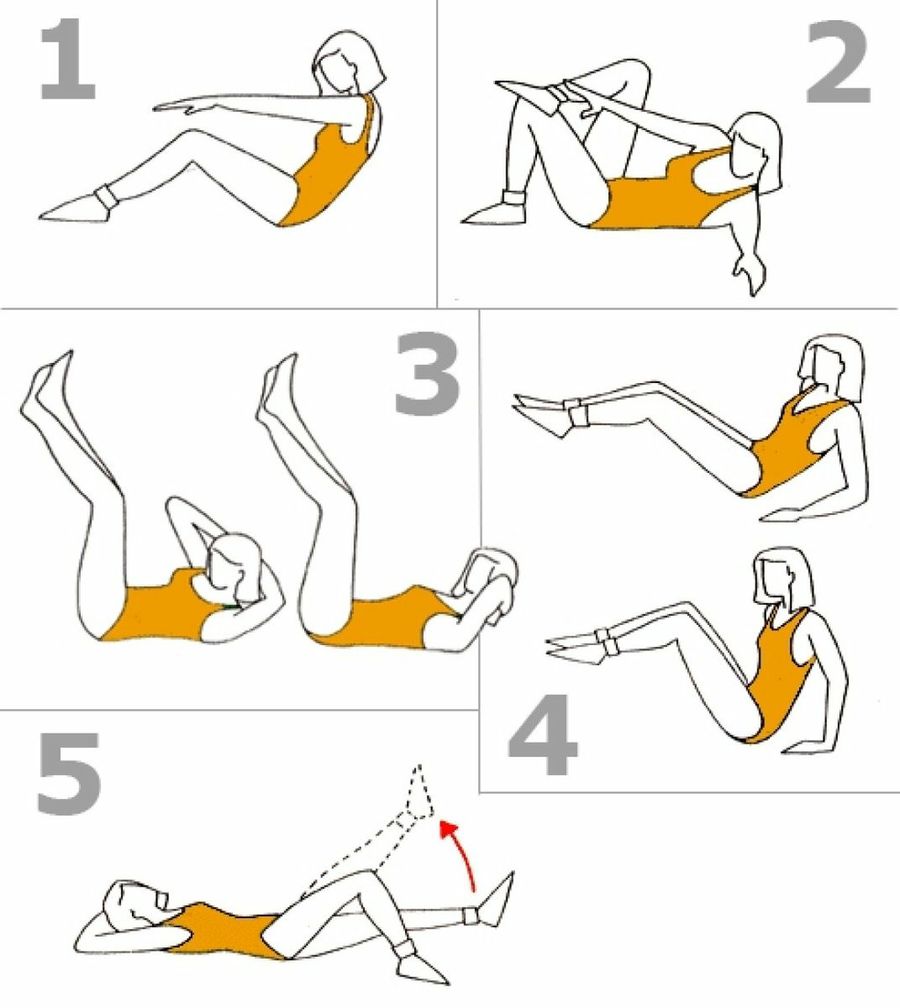 1

2

3

4

5