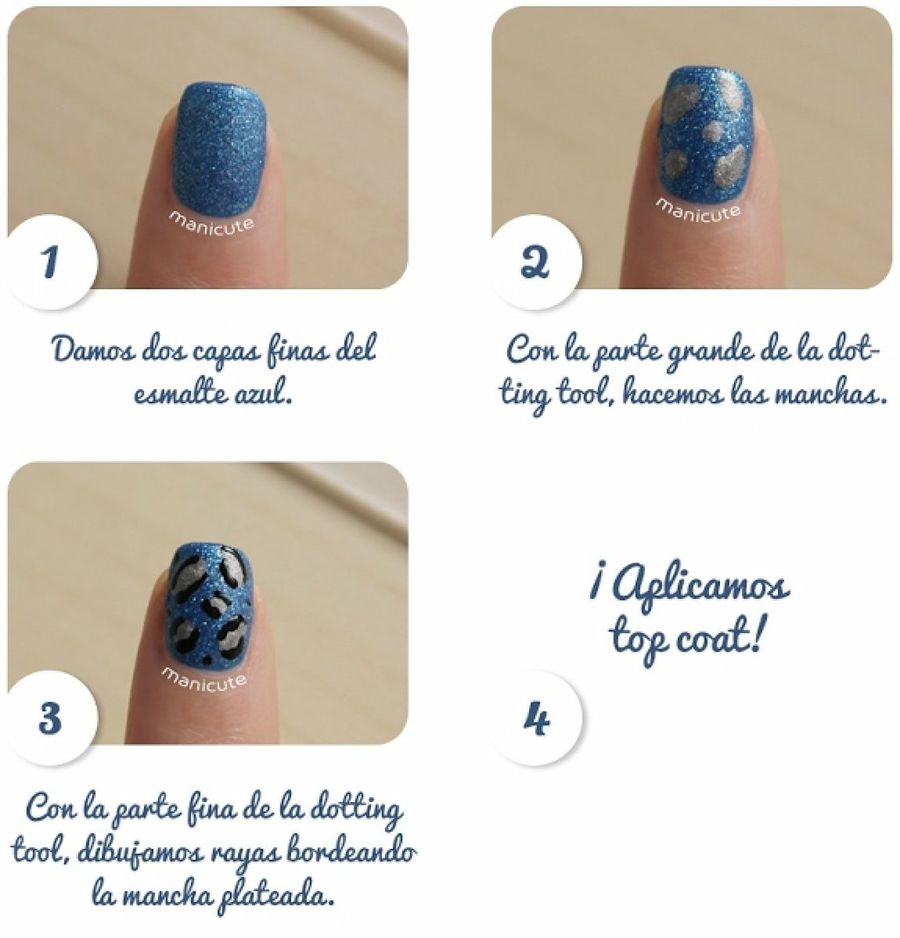 manicute

1

Damos dos capas finas del esmalte azul.

manicute

2

Con la parte grande de la dotting tool, hacemos las manchas.

manicute

3

Con la parte fina de la dotting tool, dibujamos rayas bordeando la mancha plateada.

¡Aplicamos top coat!

4