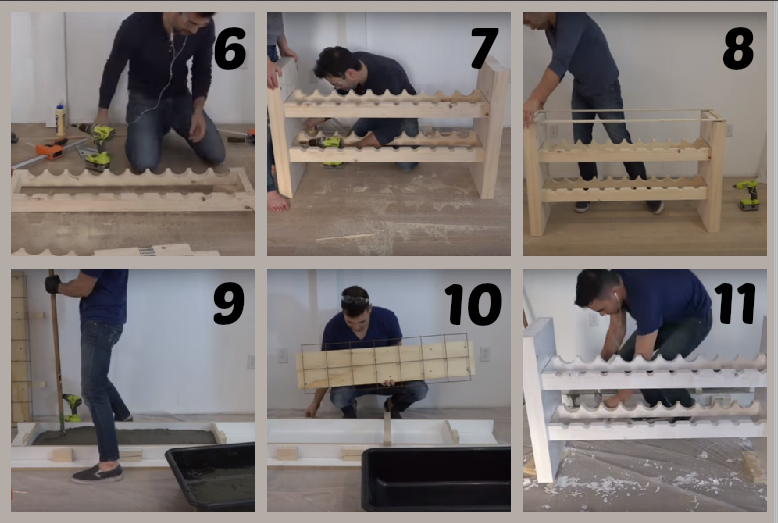 6

7

8

9

10

11