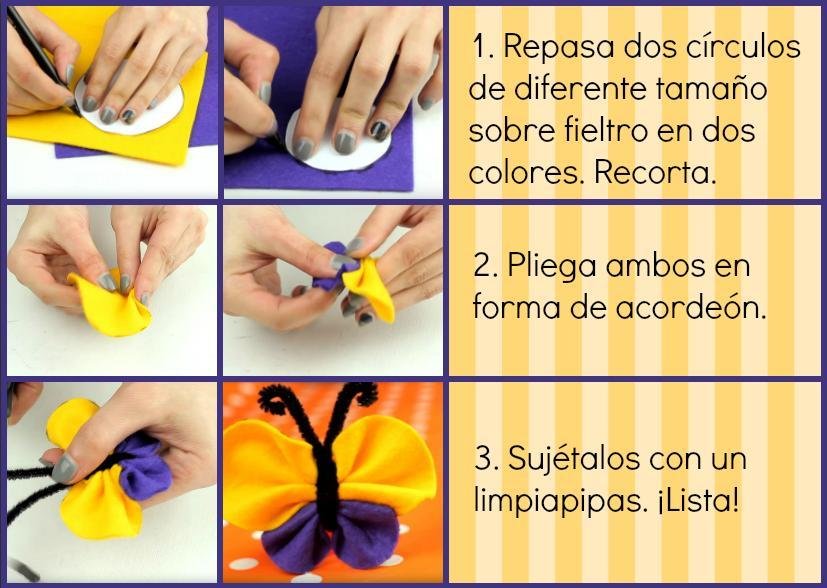 1. Repasa dos círculos de diferente tamaño sobre fieltro en dos colores. Recorta.

2. Pliega ambos en forma de acordeón.

3. Sujétalos con un limpiapipas. ¡Lista!