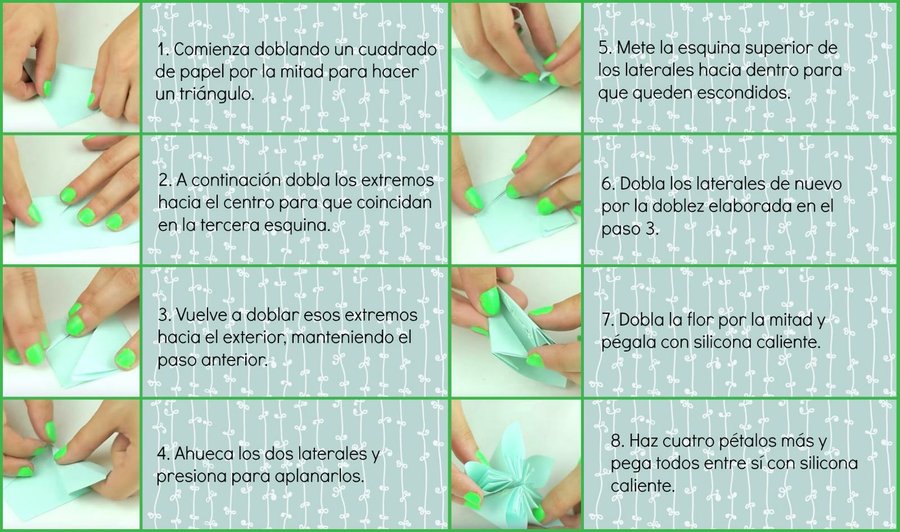 1. Comienza doblando un cuadrado de papel por la mitad para hacer un triángulo.

2. A continuación dobla los extremos hacia el centro para que coincidan en la tercera esquina.

3. Vuelve a doblar esos extremos hacia el exterior, manteniendo el paso anterior.

4. Ahueca los dos laterales y presiona para aplanarlos.

5. Mete la esquina superior de los laterales hacia dentro para que queden escondidos.

6. Dobla los laterales de nuevo por la doblez elaborada en el paso 3.

7. Dobla la flor por la mitad y pégala con silicona caliente.

8. Haz cuatro pétalos más y pega todos entre sí con silicona caliente.