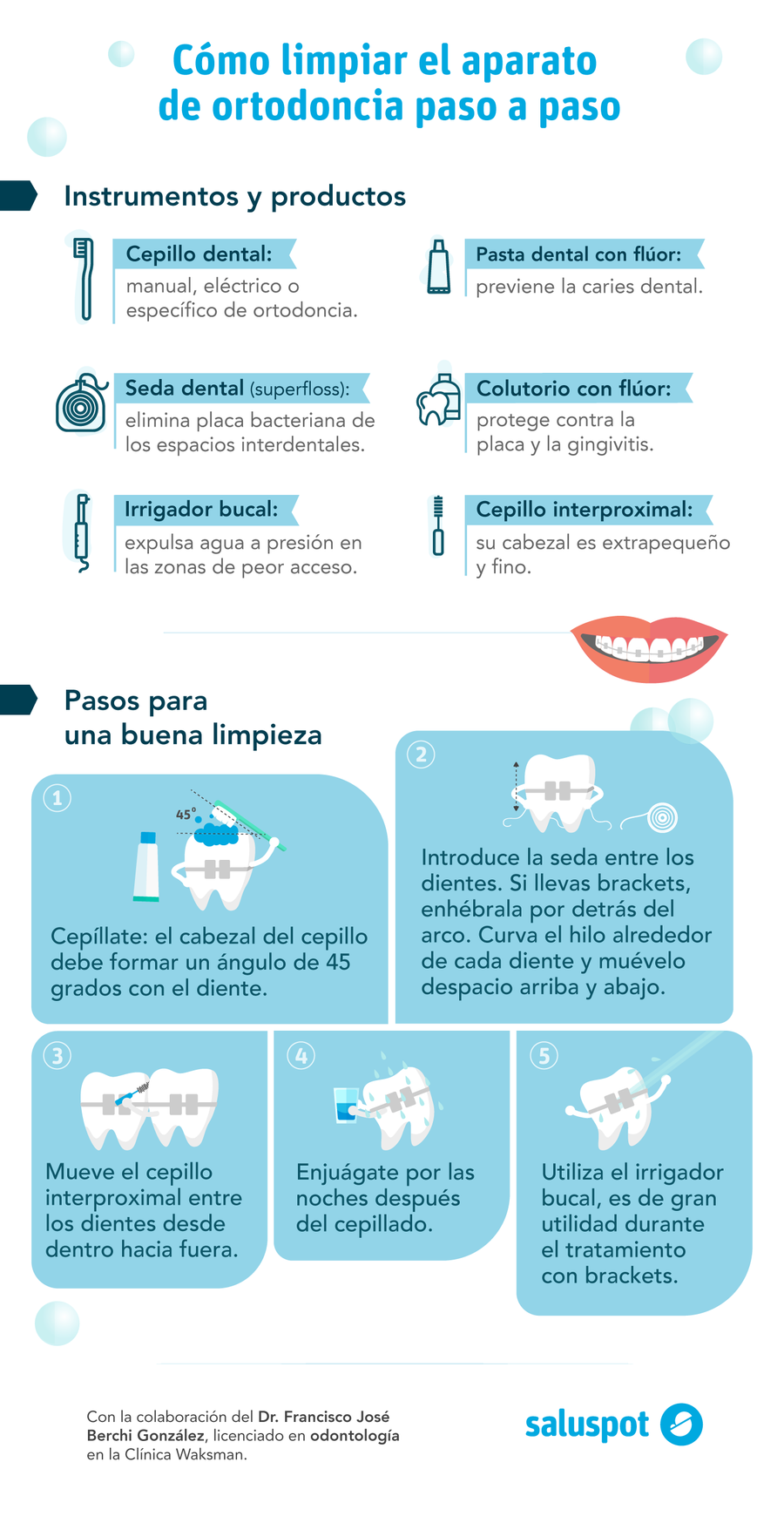 Cómo limpiar el aparato de ortodoncia paso a paso

Instrumentos y productos

Cepillo dental:
manual, eléctrico o específico de ortodoncia.

Pasta dental con flúor:
previene la caries dental.

Seda dental (superfloss):
elimina placa bacteriana de los espacios interdentales.

Colutorio con flúor:
protege contra la placa y la gingivitis.

Irrigador bucal:
expulsa agua a presión en las zonas de peor acceso.

Cepillo interproximal:
su cabezal es extrapequeño y fino.

Pasos para una buena limpieza

1
45°
Cepíllate: el cabezal del cepillo debe formar un ángulo de 45 grados con el diente.

2
Introduce la seda entre los dientes. Si llevas brackets, enhébrala por detrás del arco. Curva el hilo alrededor de cada diente y muévelo despacio arriba y abajo.

3
Mueve el cepillo interproximal entre los dientes desde dentro hacia fuera.

4
Enjuágate por las noches después del cepillado.

5
Utiliza el irrigador bucal, es de gran utilidad durante el tratamiento con brackets.

Con la colaboración del Dr. Francisco José Berchi González, licenciado en odontología en la Clínica Waksman.

saluspot