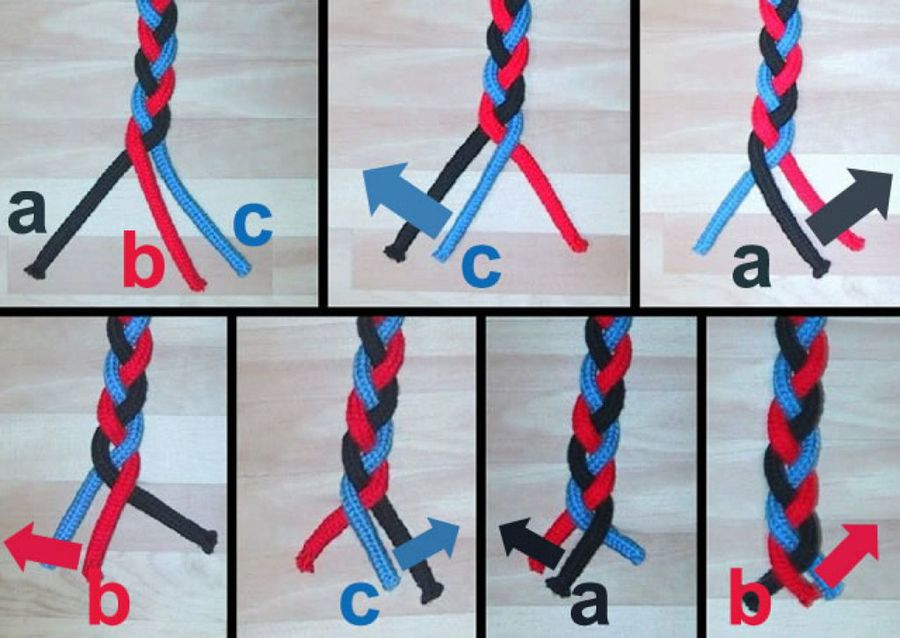 a b c

c

a

b

c

a

b