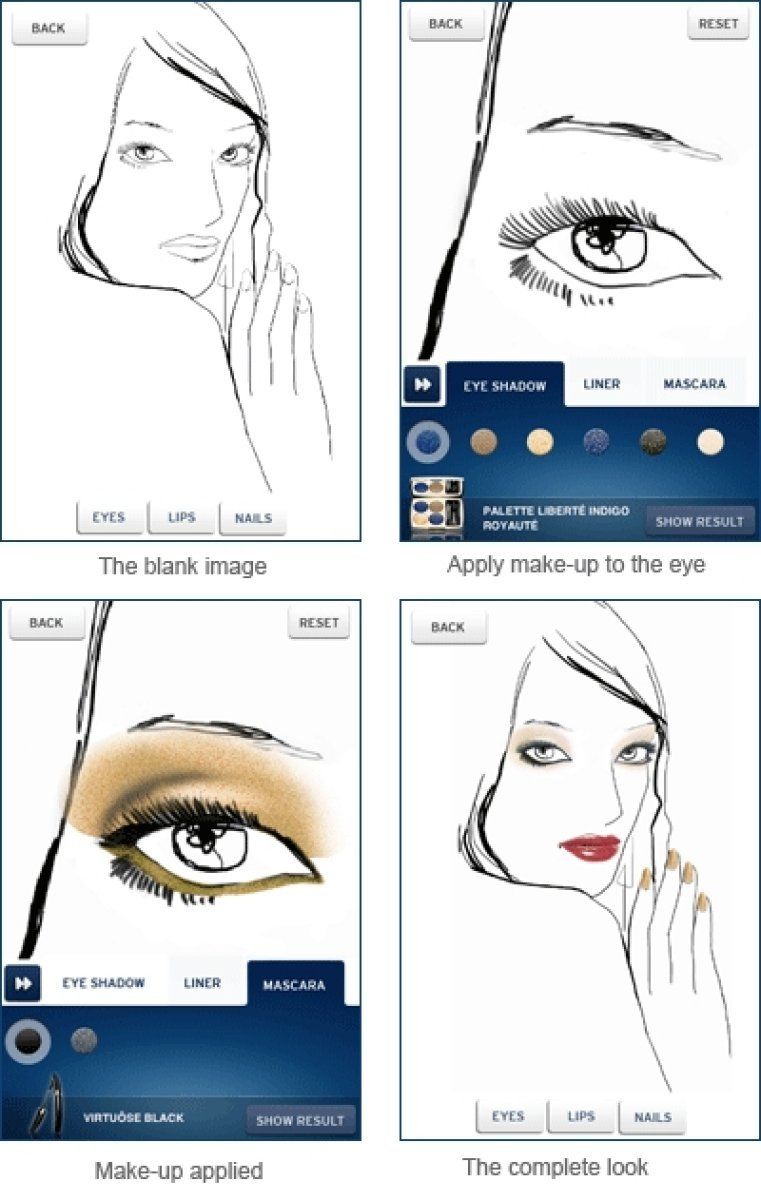 BACK

EYES
LIPS
NAILS

The blank image

BACK
RESET

EYE SHADOW
LINER
MASCARA

PALETTE LIBERTÉ INDIGO ROYAUTÉ
SHOW RESULT

Apply make-up to the eye

BACK
RESET

EYE SHADOW
LINER
MASCARA

VIRTUÔSE BLACK
SHOW RESULT

Make-up applied

BACK

EYES
LIPS
NAILS

The complete look