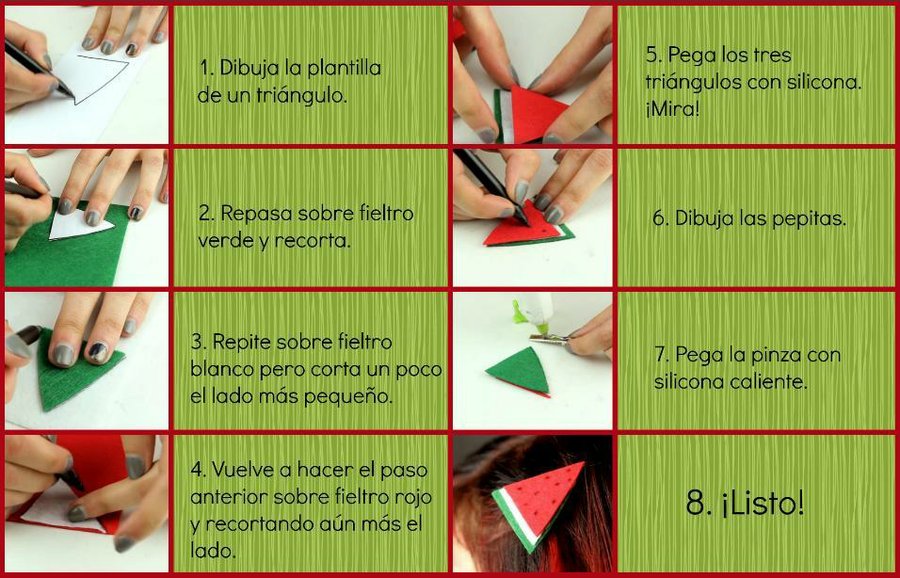 1. Dibuja la plantilla de un triángulo.

2. Repasa sobre fieltro verde y recorta.

3. Repite sobre fieltro blanco pero corta un poco el lado más pequeño.

4. Vuelve a hacer el paso anterior sobre fieltro rojo y recortando aún más el lado.

5. Pega los tres triángulos con silicona. ¡Mira!

6. Dibuja las pepitas.

7. Pega la pinza con silicona caliente.

8. ¡Listo!