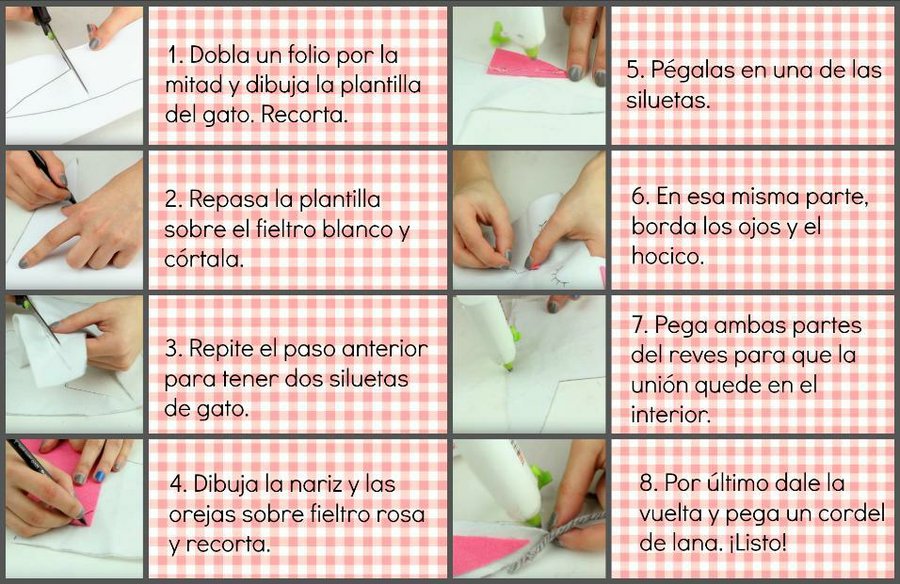 1. Dobla un folio por la mitad y dibuja la plantilla del gato. Recorta.

2. Repasa la plantilla sobre el fieltro blanco y córtala.

3. Repite el paso anterior para tener dos siluetas de gato.

4. Dibuja la nariz y las orejas sobre fieltro rosa y recorta.

5. Pégalas en una de las siluetas.

6. En esa misma parte, borda los ojos y el hocico.

7. Pega ambas partes del reves para que la unión quede en el interior.

8. Por último dale la vuelta y pega un cordel de lana. ¡Listo!