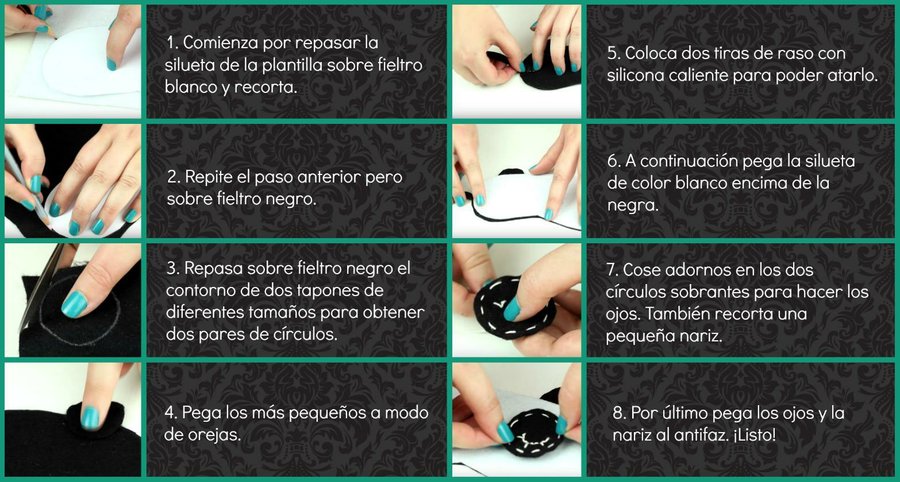 1. Comienza por repasar la silueta de la plantilla sobre fieltro blanco y recorta.

2. Repite el paso anterior pero sobre fieltro negro.

3. Repasa sobre fieltro negro el contorno de dos tapones de diferentes tamaños para obtener dos pares de círculos.

4. Pega los más pequeños a modo de orejas.

5. Coloca dos tiras de raso con silicona caliente para poder atarlo.

6. A continuación pega la silueta de color blanco encima de la negra.

7. Cose adornos en los dos círculos sobrantes para hacer los ojos. También recorta una pequeña nariz.

8. Por último pega los ojos y la nariz al antifaz. ¡Listo!