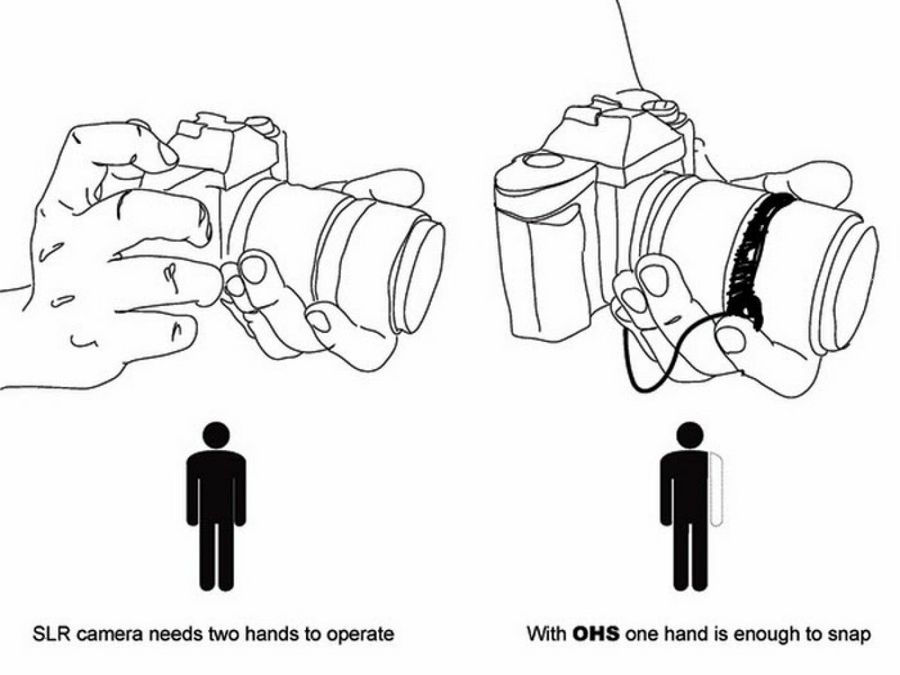 SLR camera needs two hands to operate

With OHS one hand is enough to snap