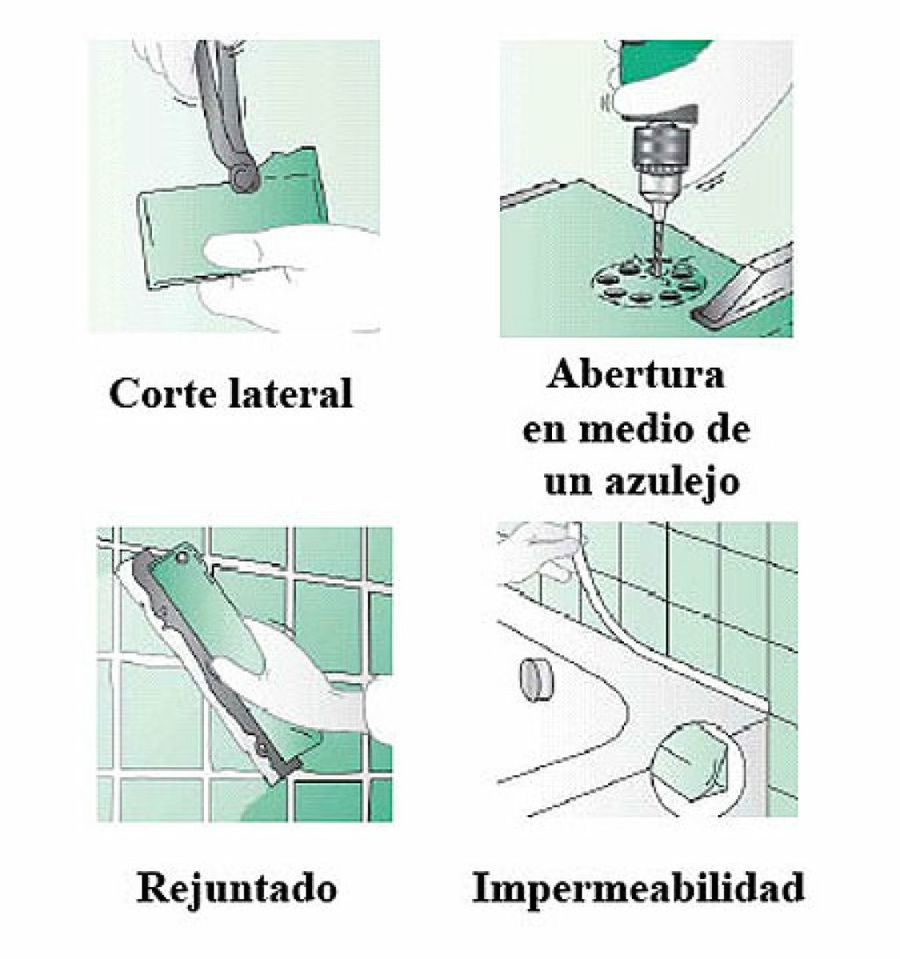 Corte lateral

Abertura en medio de un azulejo

Rejuntado

Impermeabilidad