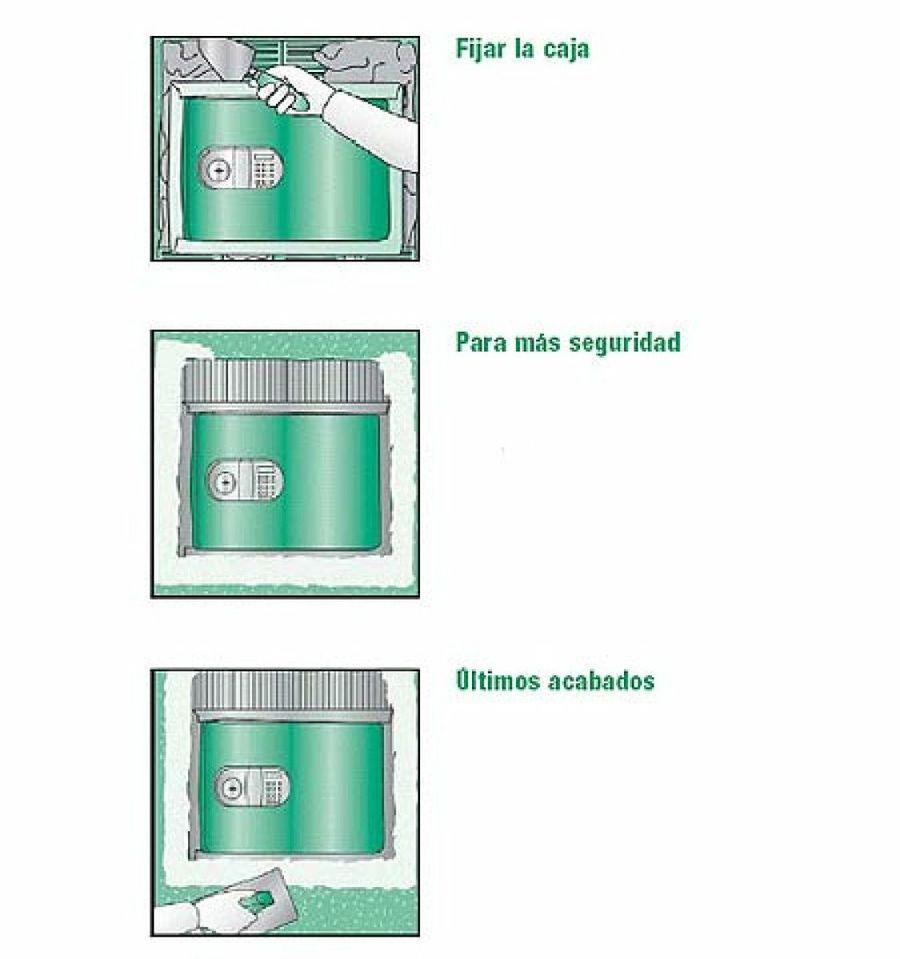 Fijar la caja

Para más seguridad

Últimos acabados