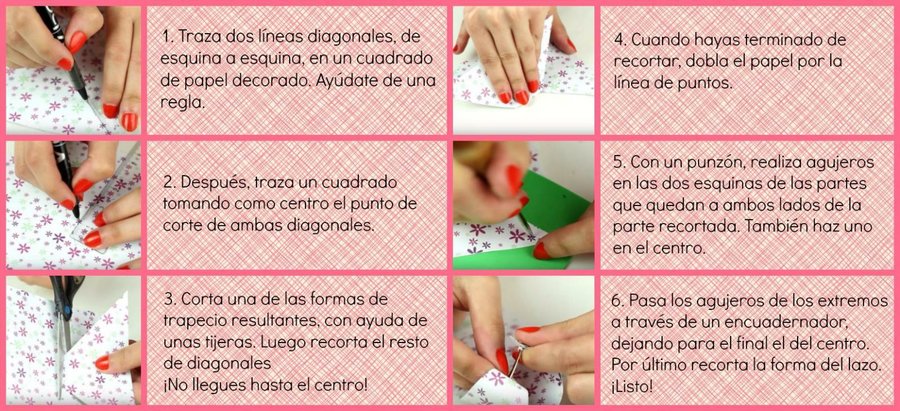 1. Traza dos líneas diagonales, de esquina a esquina, en un cuadrado de papel decorado. Ayúdate de una regla.

2. Después, traza un cuadrado tomando como centro el punto de corte de ambas diagonales.

3. Corta una de las formas de trapecio resultantes, con ayuda de unas tijeras. Luego recorta el resto de diagonales
¡No llegues hasta el centro!

4. Cuando hayas terminado de recortar, dobla el papel por la línea de puntos.

5. Con un punzón, realiza agujeros en las dos esquinas de las partes que quedan a ambos lados de la parte recortada. También haz uno en el centro.

6. Pasa los agujeros de los extremos a través de un encuadernador, dejando para el final el del centro. Por último recorta la forma del lazo. ¡Listo!