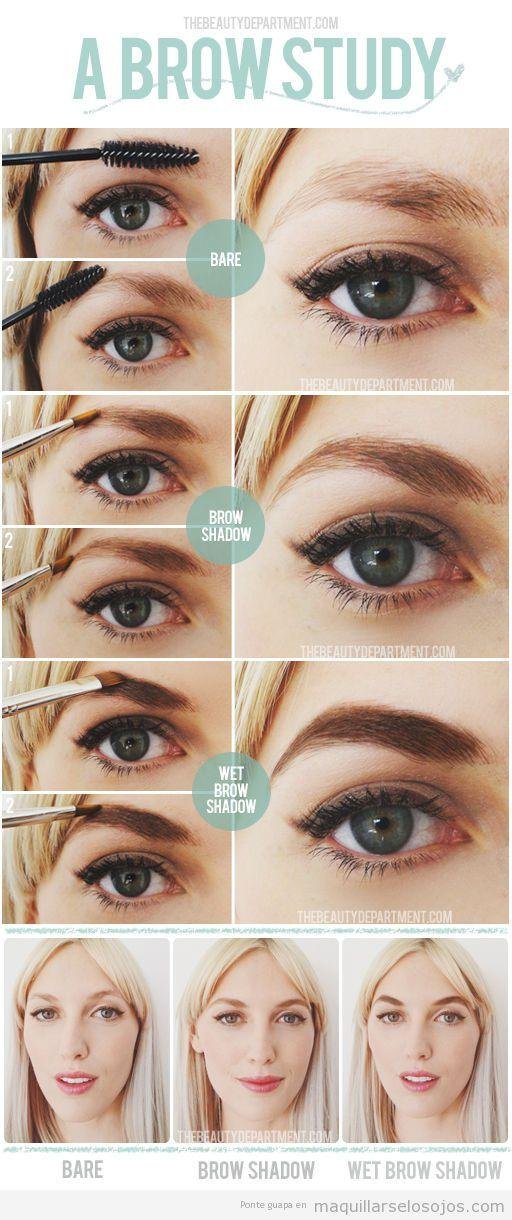 THEBEAUTYDEPARTMENT.COM

A BROW STUDY

1

2

BARE

THEBEAUTYDEPARTMENT.COM

1

2

BROW SHADOW

THEBEAUTYDEPARTMENT.COM

1

2

WET BROW SHADOW

THEBEAUTYDEPARTMENT.COM

THEBEAUTYDEPARTMENT.COM

BARE

BROW SHADOW

WET BROW SHADOW

Ponte guapa en maquillarselosojos.com