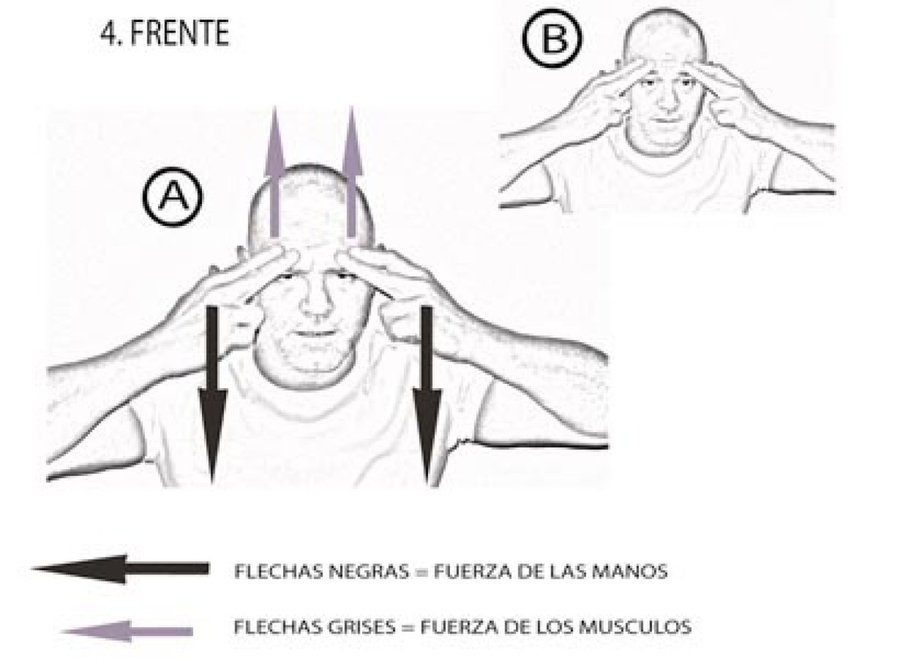 4. FRENTE

B

A

FLECHAS NEGRAS = FUERZA DE LAS MANOS

FLECHAS GRISES = FUERZA DE LOS MUSCULOS