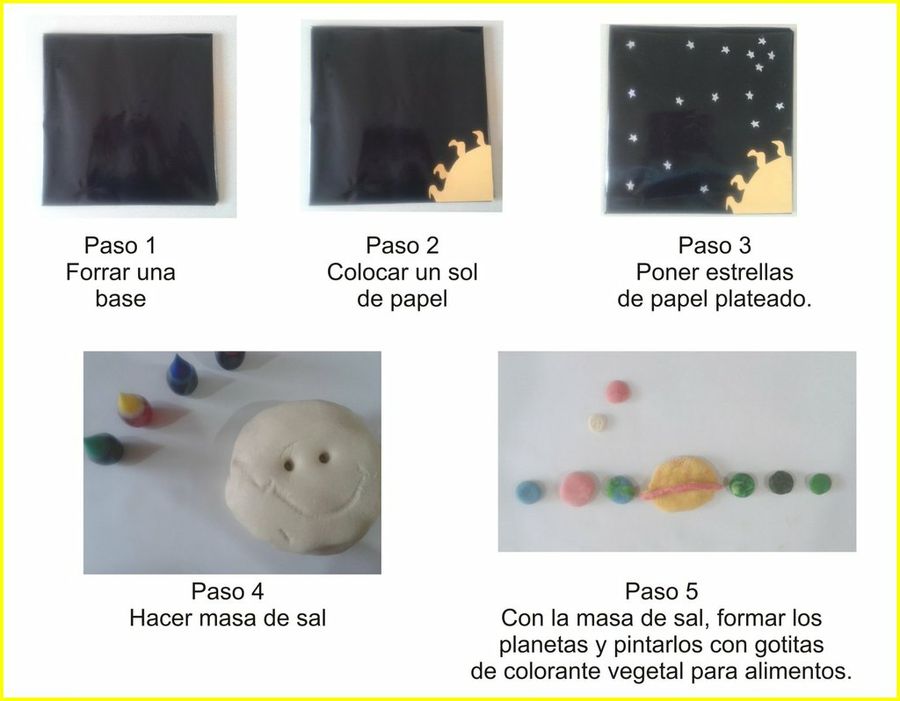 Paso 1
Forrar una base

Paso 2
Colocar un sol de papel

Paso 3
Poner estrellas de papel plateado.

Paso 4
Hacer masa de sal

Paso 5
Con la masa de sal, formar los planetas y pintarlos con gotitas de colorante vegetal para alimentos.