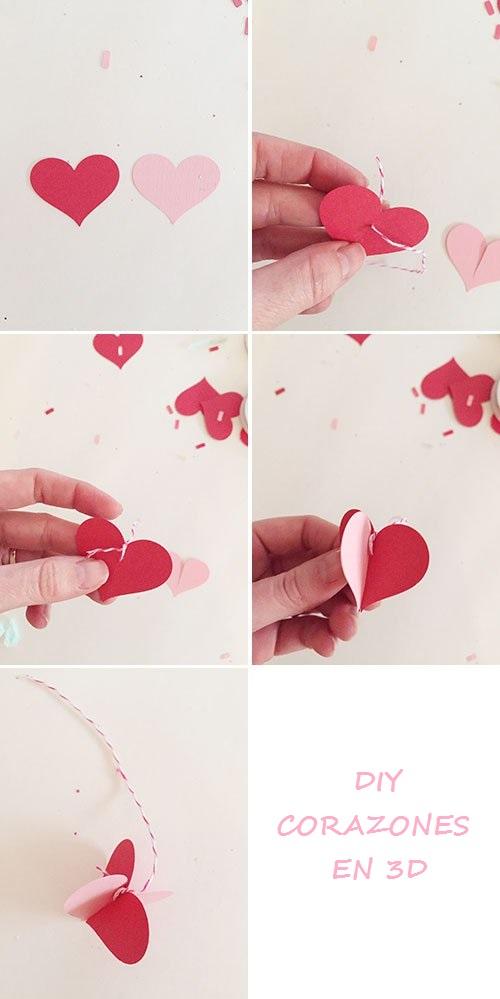 DIY
CORAZONES
EN 3D