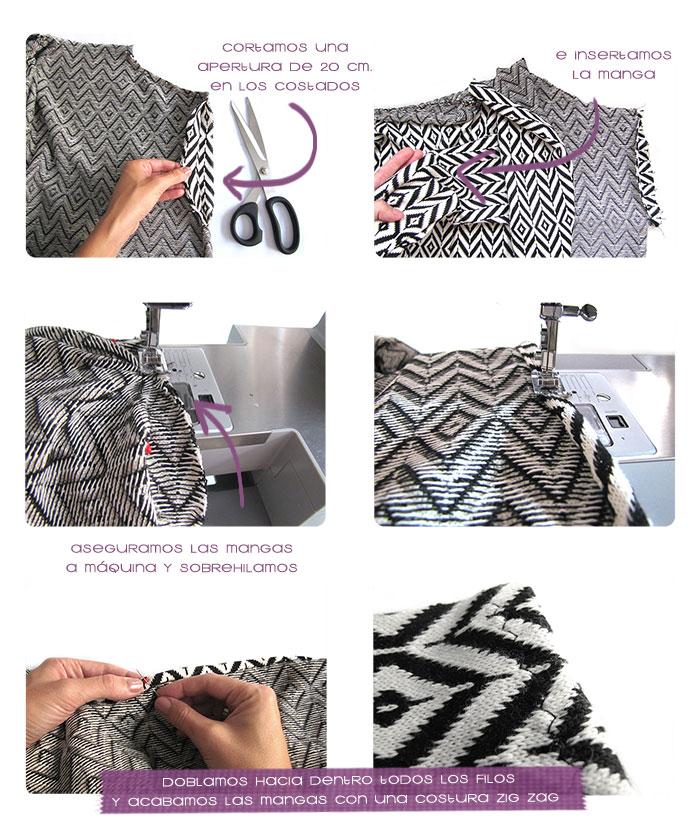 cortamos una apertura de 20 cm. en los costados

e insertamos la manga

aseguramos las mangas a máquina y sobrehilamos

Doblamos hacia dentro todos los filos y acabamos las mangas con una costura zig zag