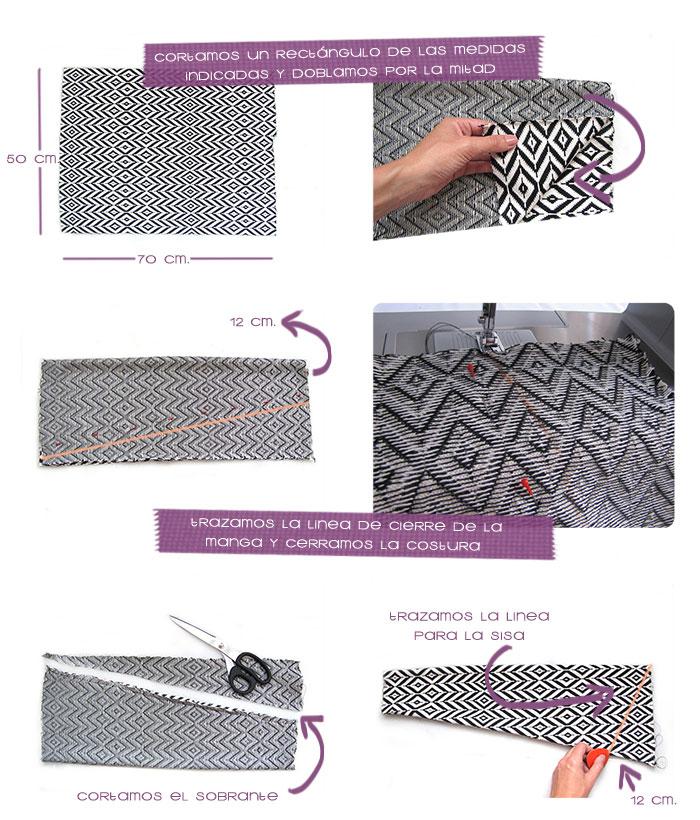 cortamos un rectángulo de las medidas indicadas y doblamos por la mitad

50 cm.

70 cm.

12 cm.

trazamos la linea de cierre de la manga y cerramos la costura

trazamos la linea para la sisa

cortamos el sobrante

12 cm.