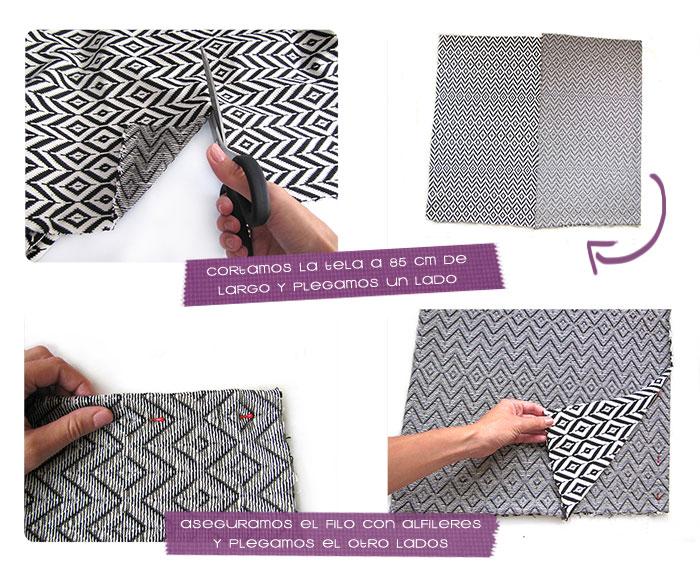 cortamos la tela a 85 cm de largo y plegamos un lado

aseguramos el filo con alfileres y plegamos el otro lados