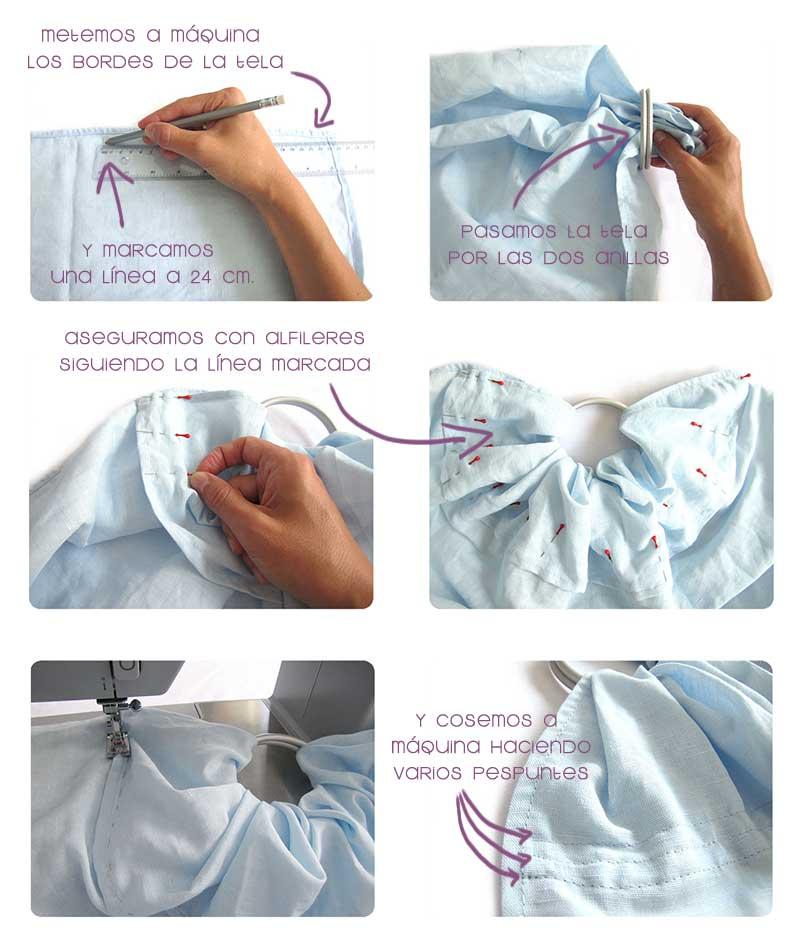 metemos a máquina
los bordes de la tela

y marcamos
una línea a 24 cm.

pasamos la tela
por las dos anillas

aseguramos con alfileres
siguiendo la línea marcada

y cosemos a
máquina haciendo
varios pespuntes