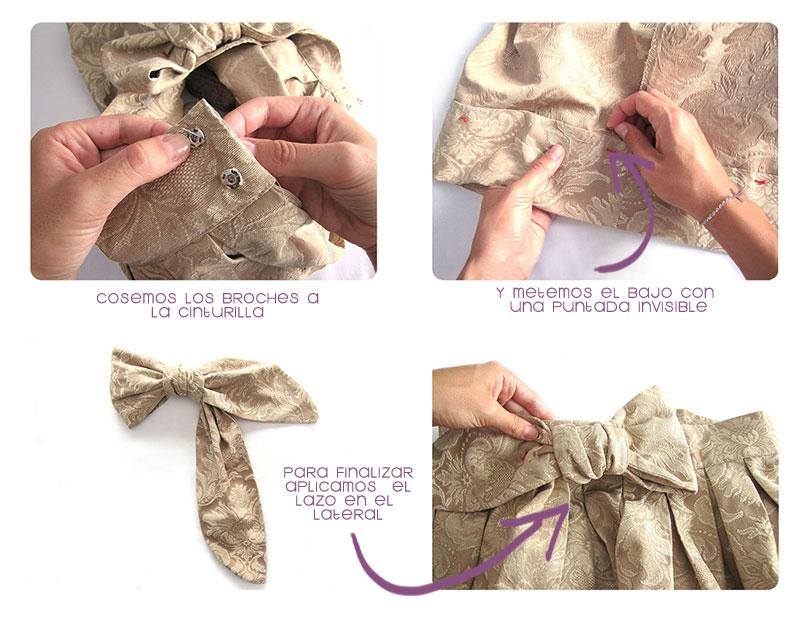 cosemos los broches a la cinturilla

y metemos el bajo con una puntada invisible

para finalizar aplicamos el lazo en el lateral