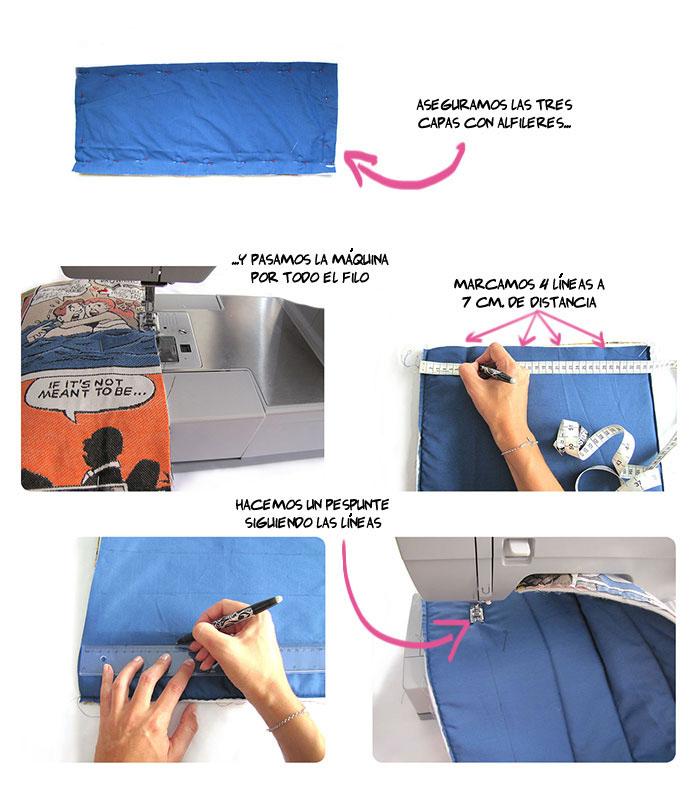 ASEGURAMOS LAS TRES CAPAS CON ALFILERES...

...Y PASAMOS LA MÁQUINA POR TODO EL FILO

IF IT'S NOT MEANT TO BE...

MARCAMOS 4 LÍNEAS A 7 CM. DE DISTANCIA

HACEMOS UN PESPUNTE SIGUIENDO LAS LÍNEAS