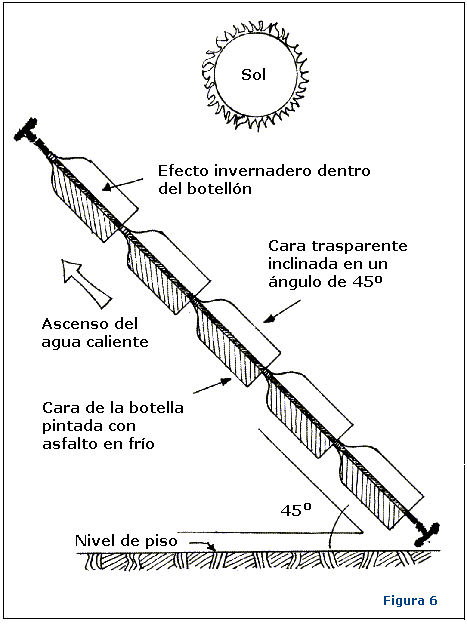 Sol

Efecto invernadero dentro del botellón

Cara trasparente inclinada en un ángulo de 45º

Ascenso del agua caliente

Cara de la botella pintada con asfalto en frío

45º

Nivel de piso

Figura 6