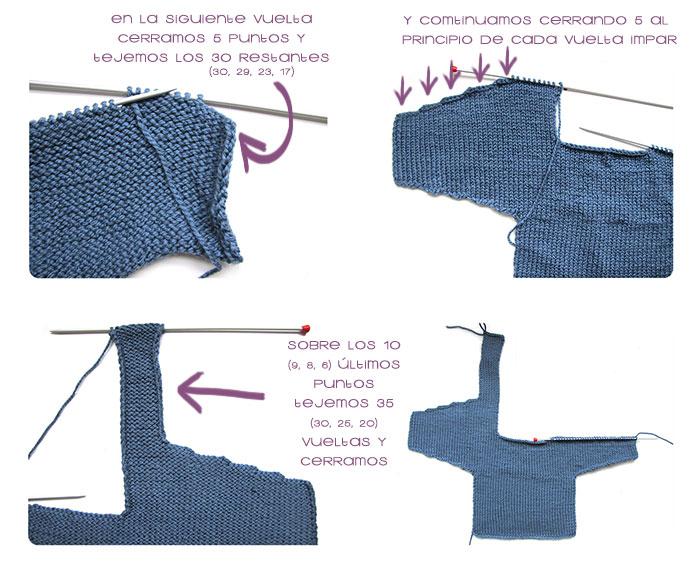 en la siguiente vuelta cerramos 5 puntos y tejemos los 30 restantes
(30, 29, 23, 17)

y continuamos cerrando 5 al principio de cada vuelta impar

sobre los 10 (9, 8, 6) últimos puntos tejemos 35 (30, 25, 20) vueltas y cerramos