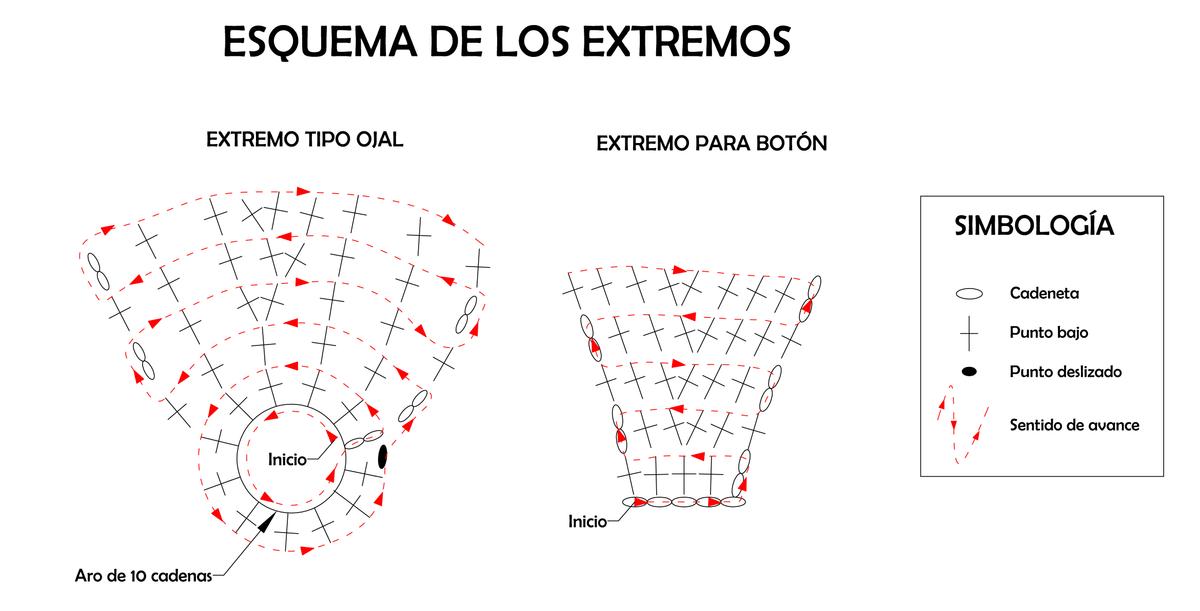 ESQUEMA DE LOS EXTREMOS

EXTREMO TIPO OJAL

Inicio

Aro de 10 cadenas

EXTREMO PARA BOTÓN

Inicio

SIMBOLOGÍA

Cadeneta

Punto bajo

Punto deslizado

Sentido de avance