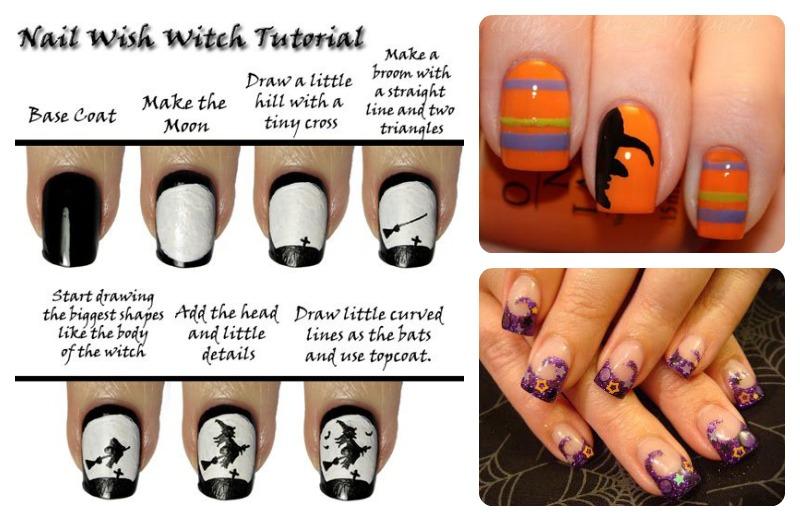 Nail Wish Witch Tutorial

Base Coat

Make the Moon

Draw a little hill with a tiny cross

Make a broom with a straight line and two triangles

Start drawing the biggest shapes like the body of the witch

Add the head and little details

Draw little curved lines as the bats and use topcoat.