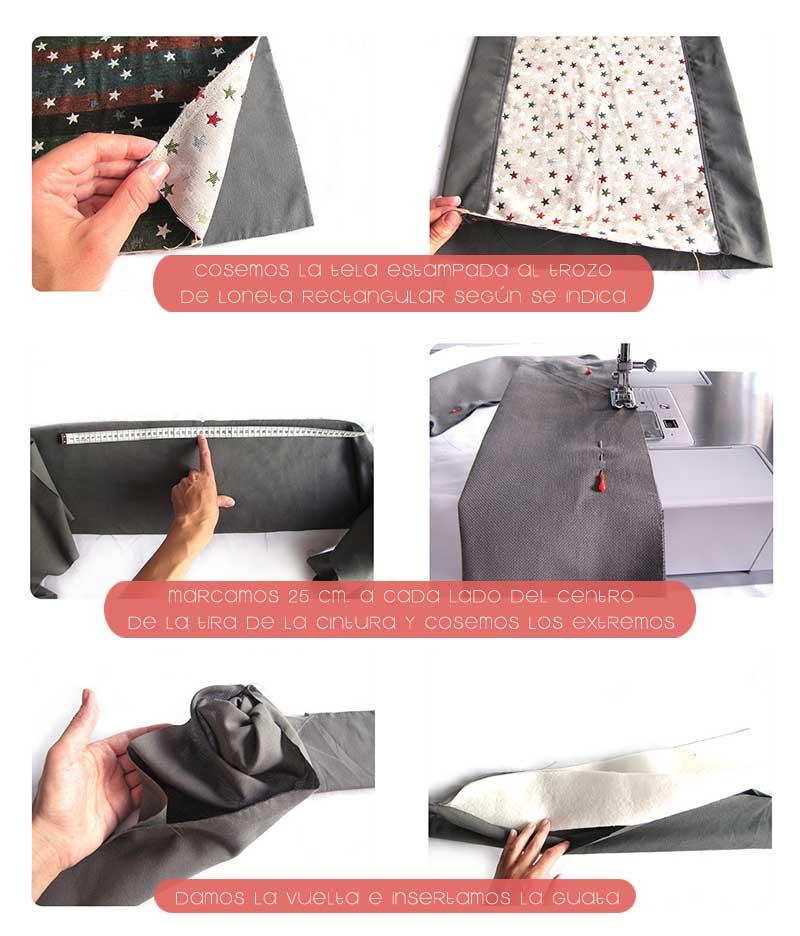 cosemos la tela estampada al trozo de loneta rectangular según se indica

marcamos 25 cm. a cada lado del centro de la tira de la cintura y cosemos los extremos

damos la vuelta e insertamos la guata