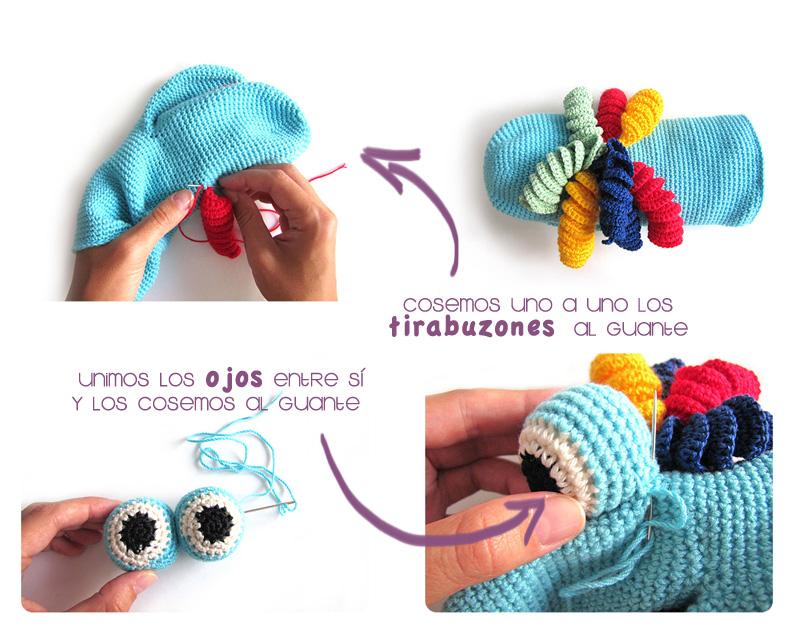 cosemos uno a uno los tirabuzones al guante

unimos los ojos entre sí y los cosemos al guante