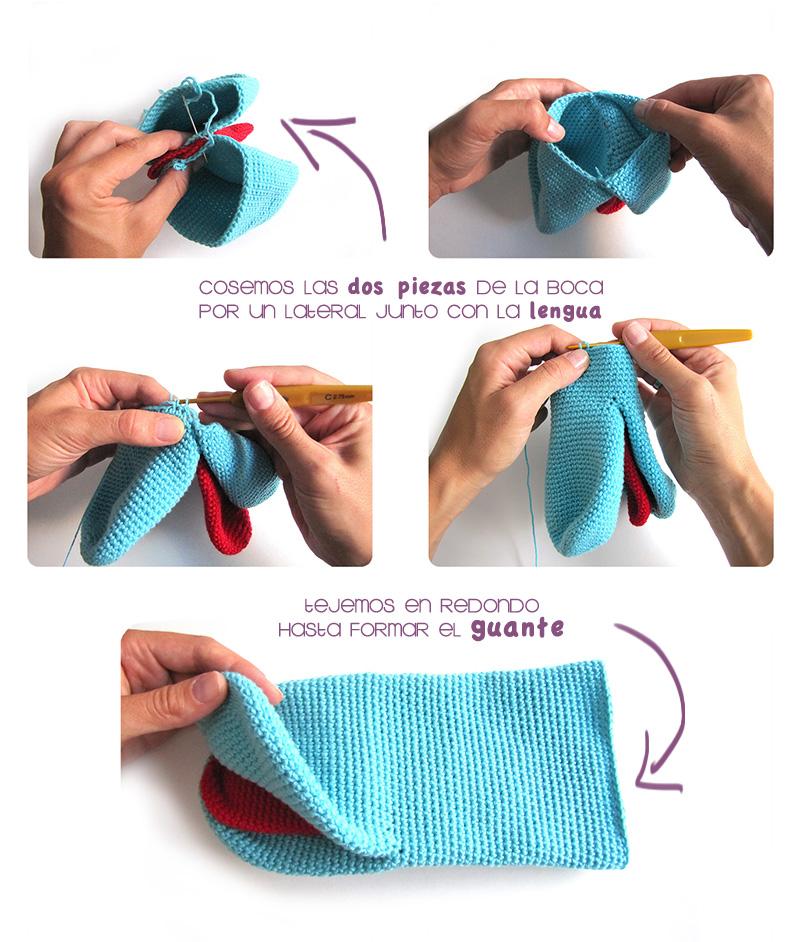 cosemos las dos piezas de la boca por un lateral junto con la lengua

C 2.75mm

tejemos en redondo hasta formar el guante