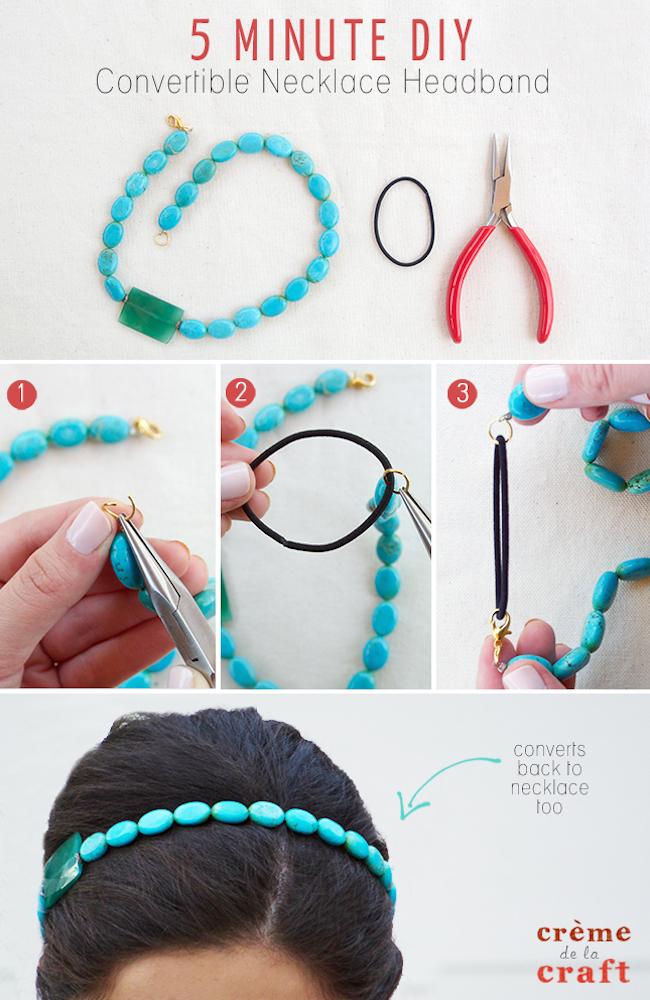 5 MINUTE DIY
Convertible Necklace Headband

1

2

3

converts back to necklace too

crème de la craft