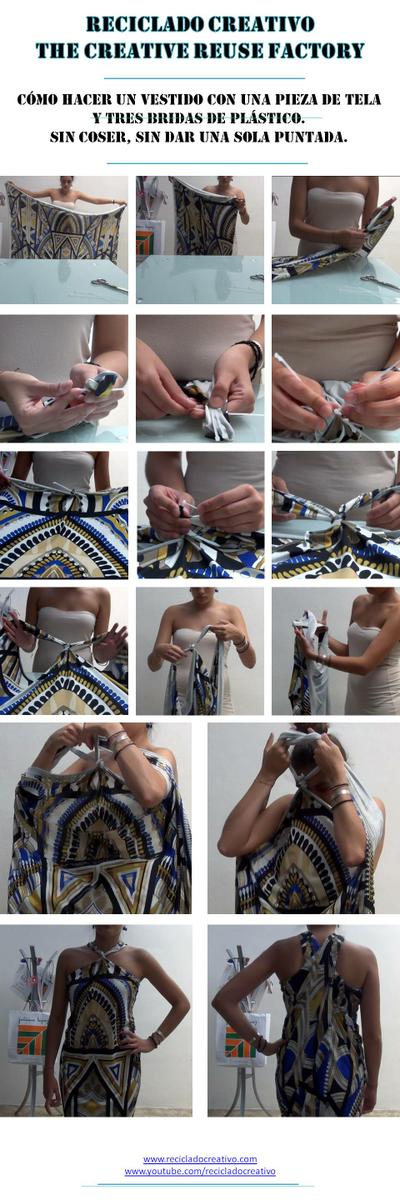 RECICLADO CREATIVO
THE CREATIVE REUSE FACTORY

CÓMO HACER UN VESTIDO CON UNA PIEZA DE TELA Y TRES BRIDAS DE PLÁSTICO.
SIN COSER, SIN DAR UNA SOLA PUNTADA.

www.recicladocreativo.com
www.youtube.com/recicladocreativo