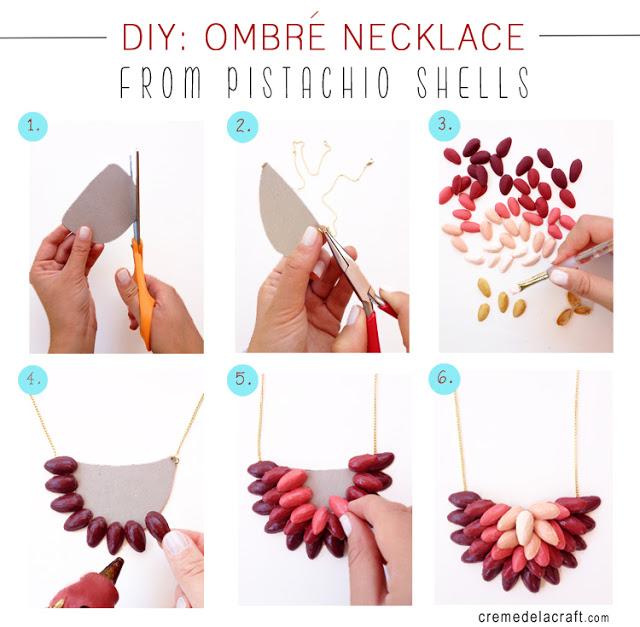 DIY: OMBRÉ NECKLACE
FROM PISTACHIO SHELLS

1.

2.

3.

4.

5.

6.

cremedelacraft.com