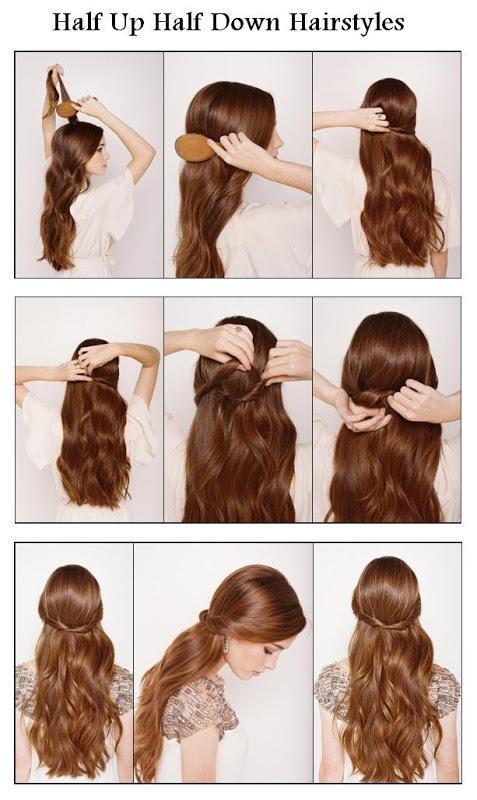 Half Up Half Down Hairstyles