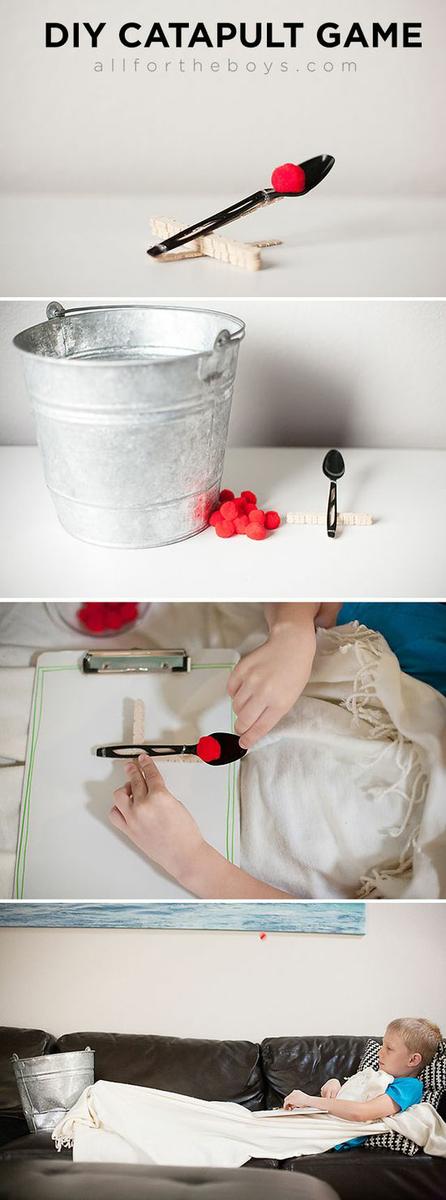 DIY CATAPULT GAME
allfortheboys.com