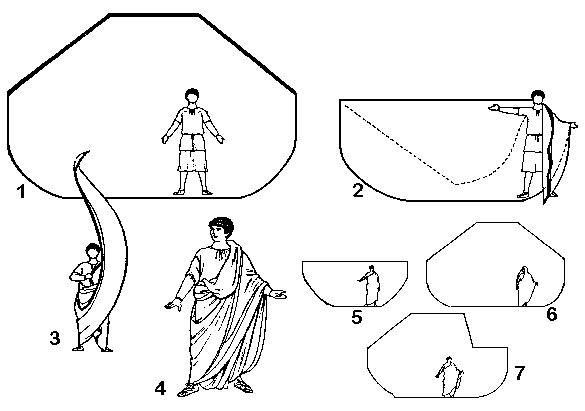 1
2
3
4
5
6
7