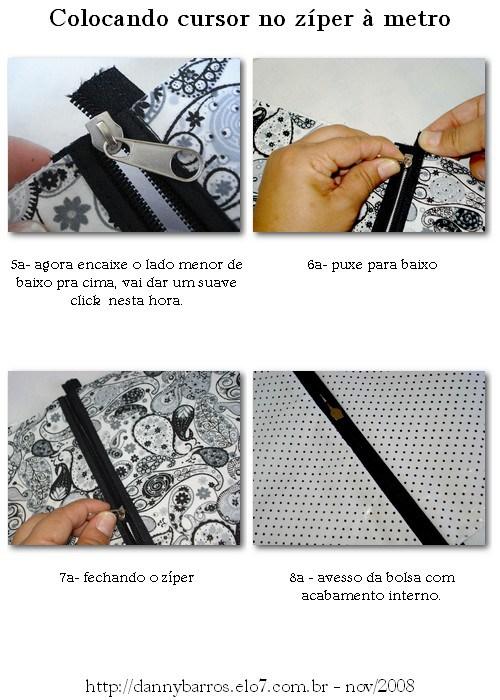 Colocando cursor no zíper à metro

5a- agora encaixe o lado menor de baixo pra cima, vai dar um suave click nesta hora.

6a- puxe para baixo

7a- fechando o zíper

8a - avesso da bolsa com acabamento interno.

http://dannybarros.elo7.com.br - nov/2008