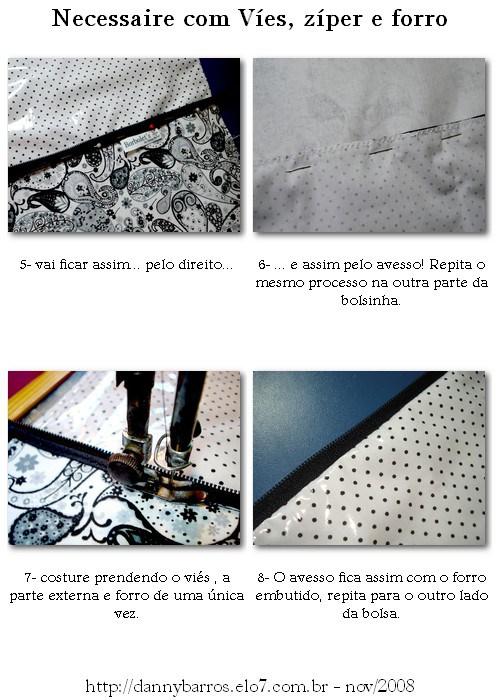 Necessaire com Víes, zíper e forro

5- vai ficar assim.. pelo direito...

6- ... e assim pelo avesso! Repita o mesmo processo na outra parte da bolsinha.

7- costure prendendo o viés , a parte externa e forro de uma única vez.

8- O avesso fica assim com o forro embutido, repita para o outro lado da bolsa.

http://dannybarros.elo7.com.br - nov/2008