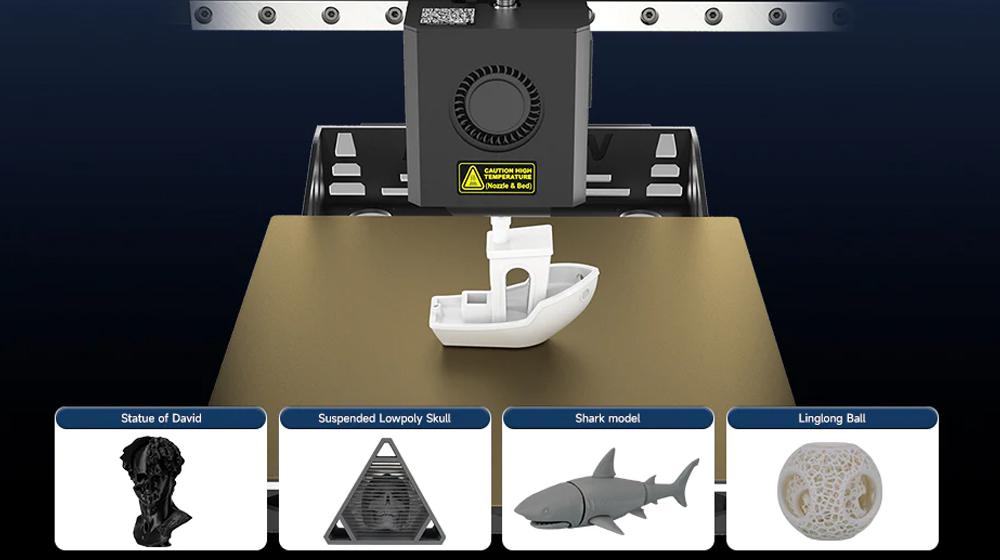 CAUTION HIGH TEMPERATURE (Nozzle & Bed)

Statue of David

Suspended Lowpoly Skull

Shark model

Linglong Ball