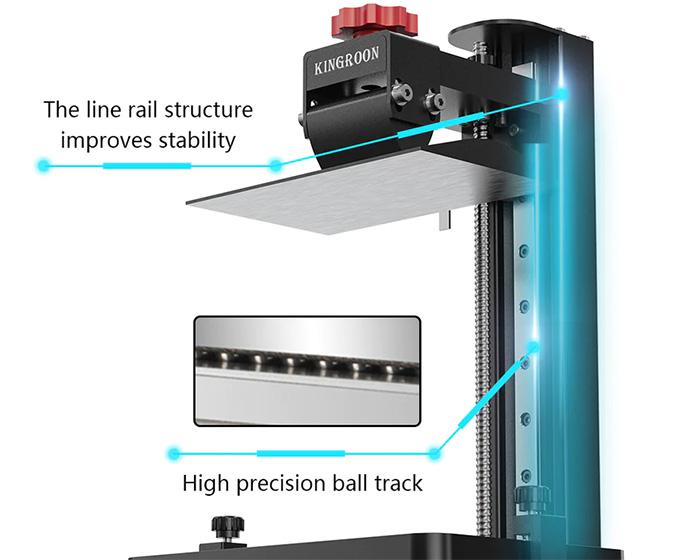 KINGROON

The line rail structure improves stability

High precision ball track