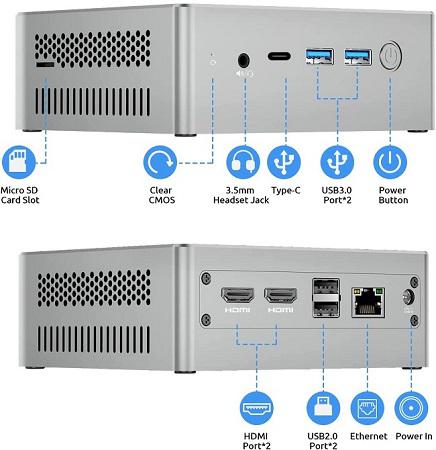 Micro SD Card Slot

Clear CMOS

3.5mm Headset Jack

Type-C

USB3.0 Port*2

Power Button

HDMI

HDMI

HDMI Port*2

USB2.0 Port*2

Ethernet

Power In