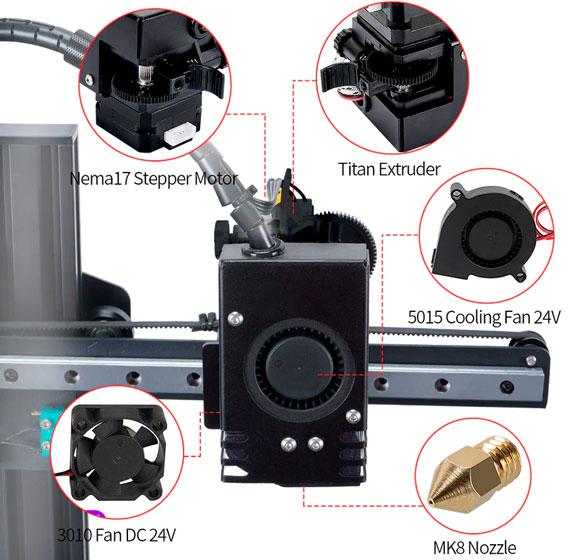 Nema17 Stepper Motor

Titan Extruder

5015 Cooling Fan 24V

3010 Fan DC 24V

MK8 Nozzle