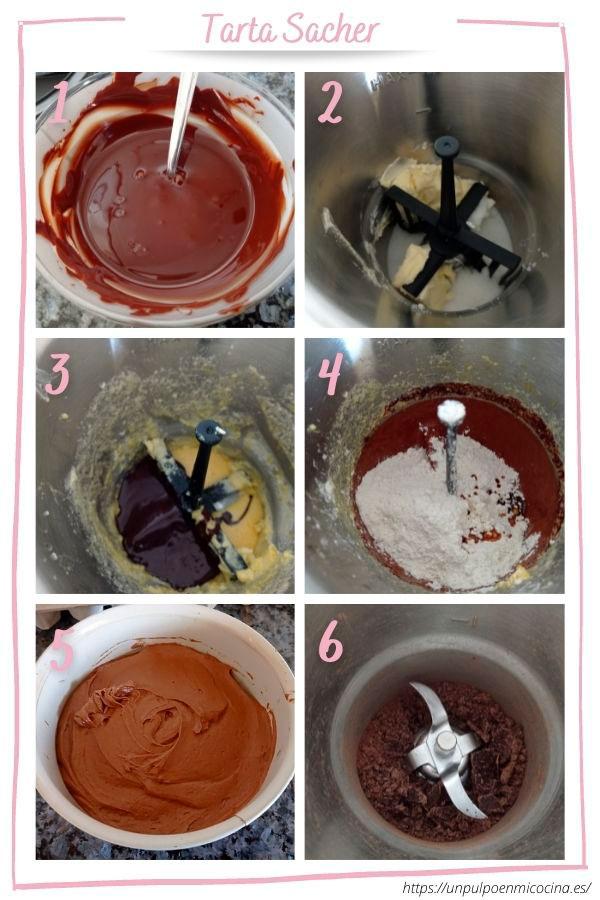 Tarta Sacher

1

2

3

4

5

6

https://unpulpoenmicocina.es/