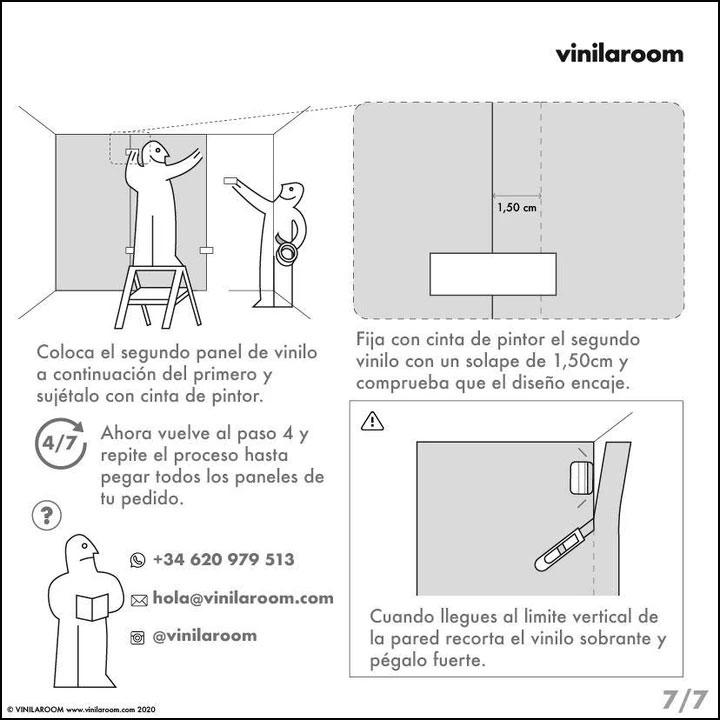 vinilaroom

1,50 cm

Coloca el segundo panel de vinilo a continuación del primero y sujétalo con cinta de pintor.

Fija con cinta de pintor el segundo vinilo con un solape de 1,50cm y comprueba que el diseño encaje.

4/7

Ahora vuelve al paso 4 y repite el proceso hasta pegar todos los paneles de tu pedido.

?

+34 620 979 513

hola@vinilaroom.com

@vinilaroom

Cuando llegues al limite vertical de la pared recorta el vinilo sobrante y pégalo fuerte.

© VINILAROOM www.vinilaroom.com 2020

7/7