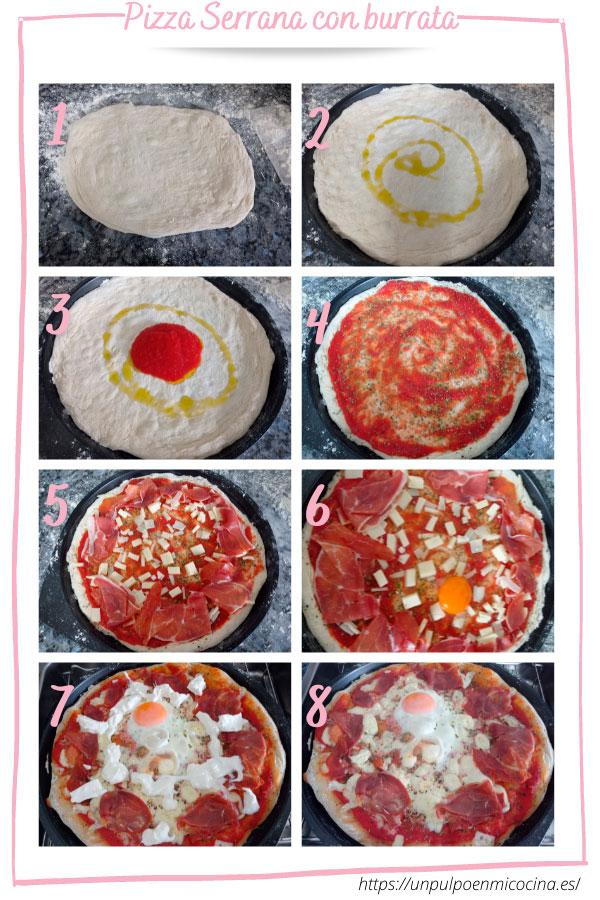 Pizza Serrana con burrata

1

2

3

4

5

6

7

8

https://unpulpoenmicocina.es/